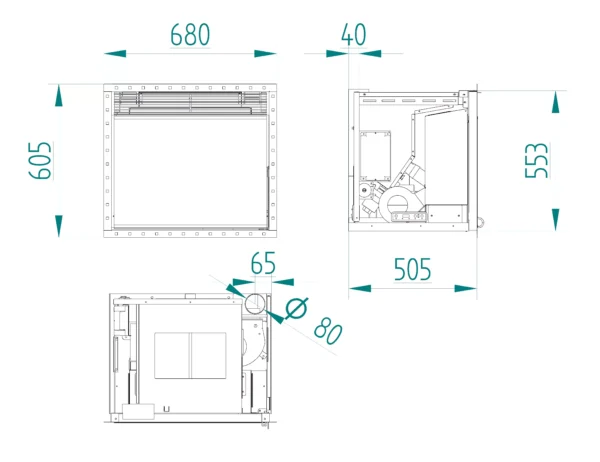 680
40
605
553
65
505
Ø 80